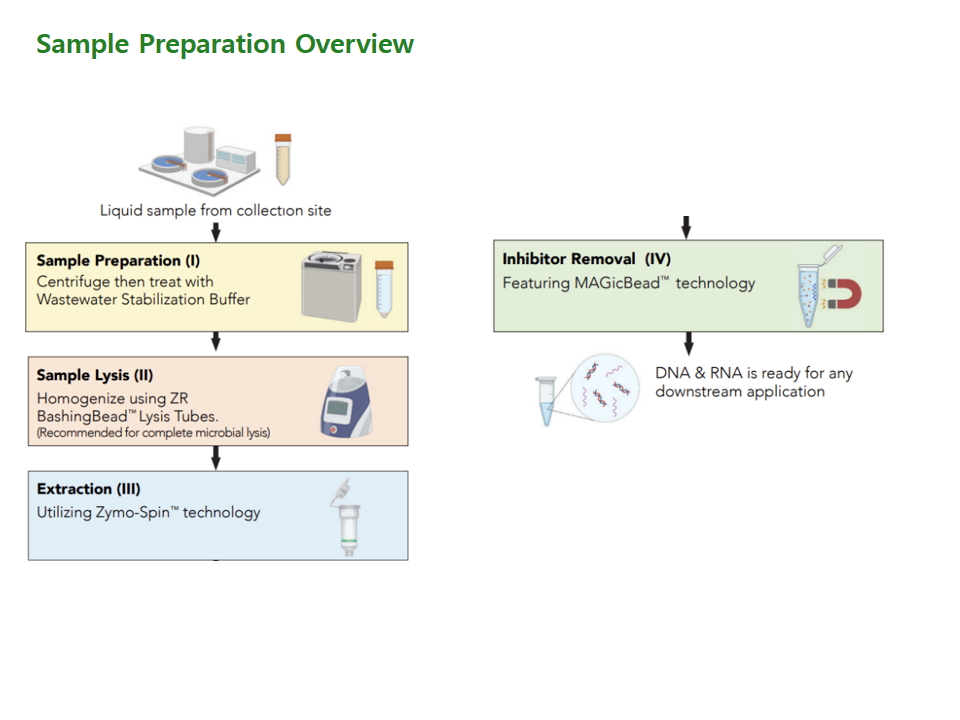 Sample Preparation Overview

Liquid sample from collection site

Sample Preparation (I)
Centrifuge then treat with Wastewater Stabilization Buffer

Sample Lysis (II)
Homogenize using ZR BashingBead™ Lysis Tubes.
(Recommended for complete microbial lysis)

Extraction (III)
Utilizing Zymo-Spin™ technology

Inhibitor Removal (IV)
Featuring MAGicBead™ technology

DNA & RNA is ready for any downstream application